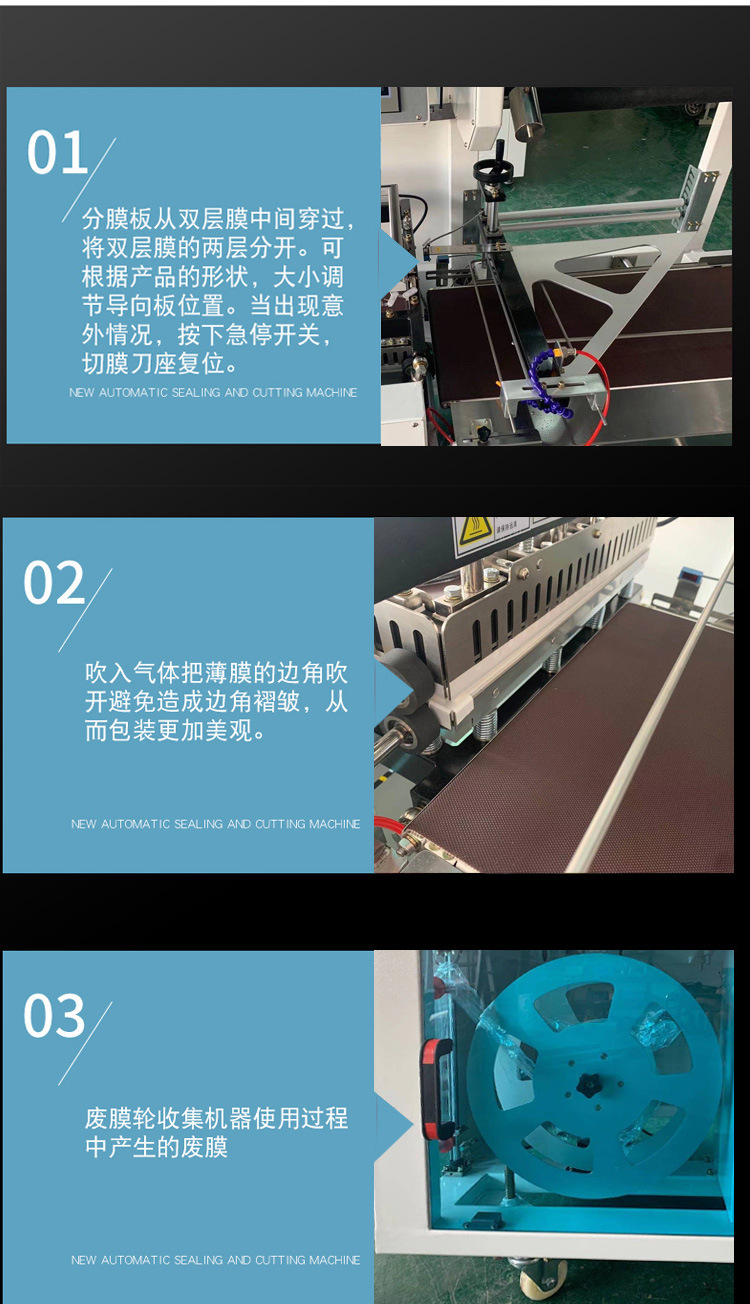 01

分膜板从双层膜中间穿过，将双层膜的两层分开。可根据产品的形状，大小调节导向板位置。当出现意外情况，按下急停开关，切膜刀座复位。

NEW AUTOMATIC SEALING AND CUTTING MACHINE

02

吹入气体把薄膜的边角吹开避免造成边角褶皱，从而包装更加美观。

NEW AUTOMATIC SEALING AND CUTTING MACHINE

03

废膜轮收集机器使用过程中产生的废膜

NEW AUTOMATIC SEALING AND CUTTING MACHINE